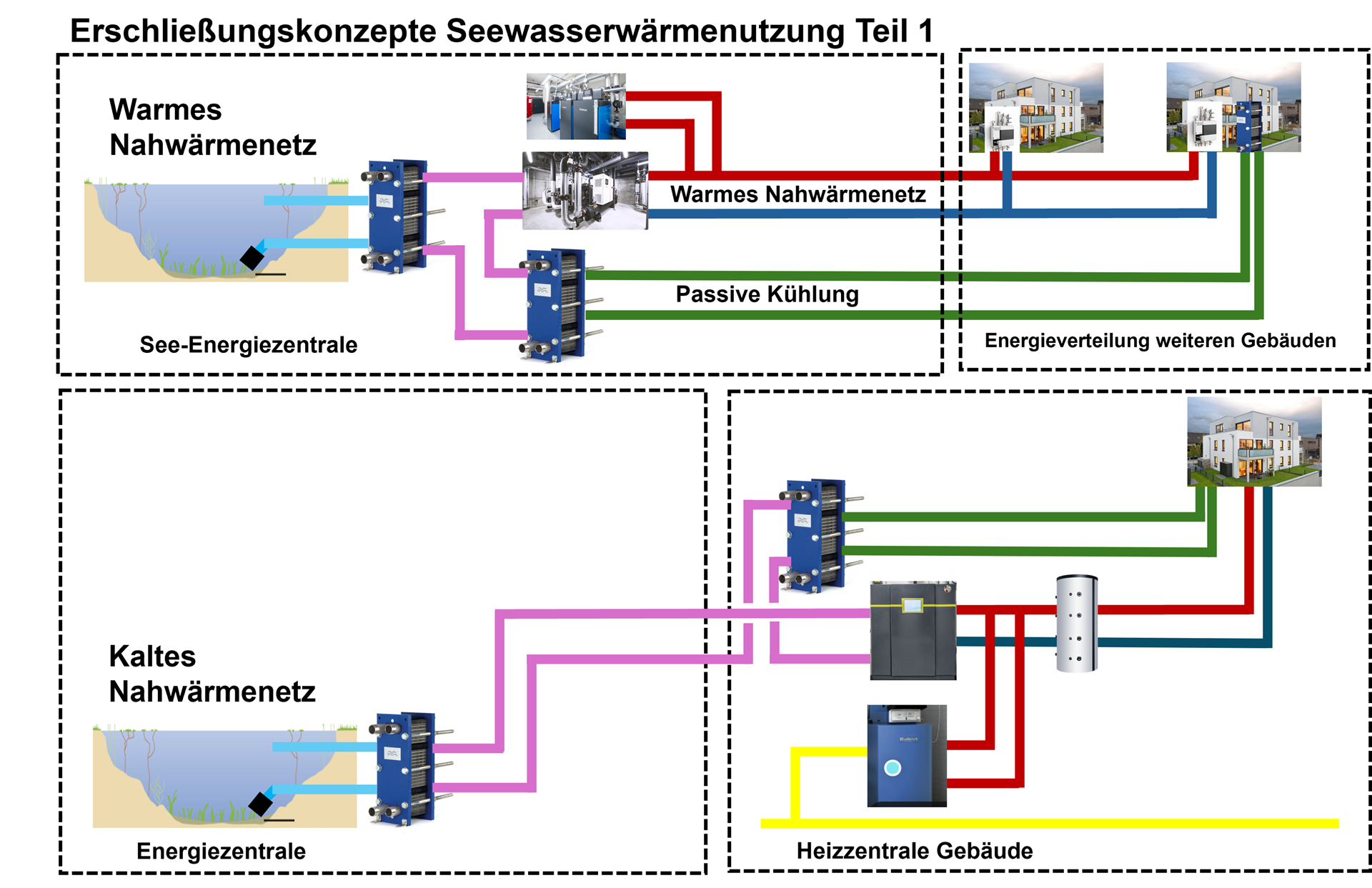 Erschließungskonzepte Seewasserwärmenutzung Teil 1

Warmes Nahwärmenetz

Warmes Nahwärmenetz

Passive Kühlung

See-Energiezentrale

Energieverteilung weiteren Gebäuden

Kaltes Nahwärmenetz

Energiezentrale

Heizzentrale Gebäude